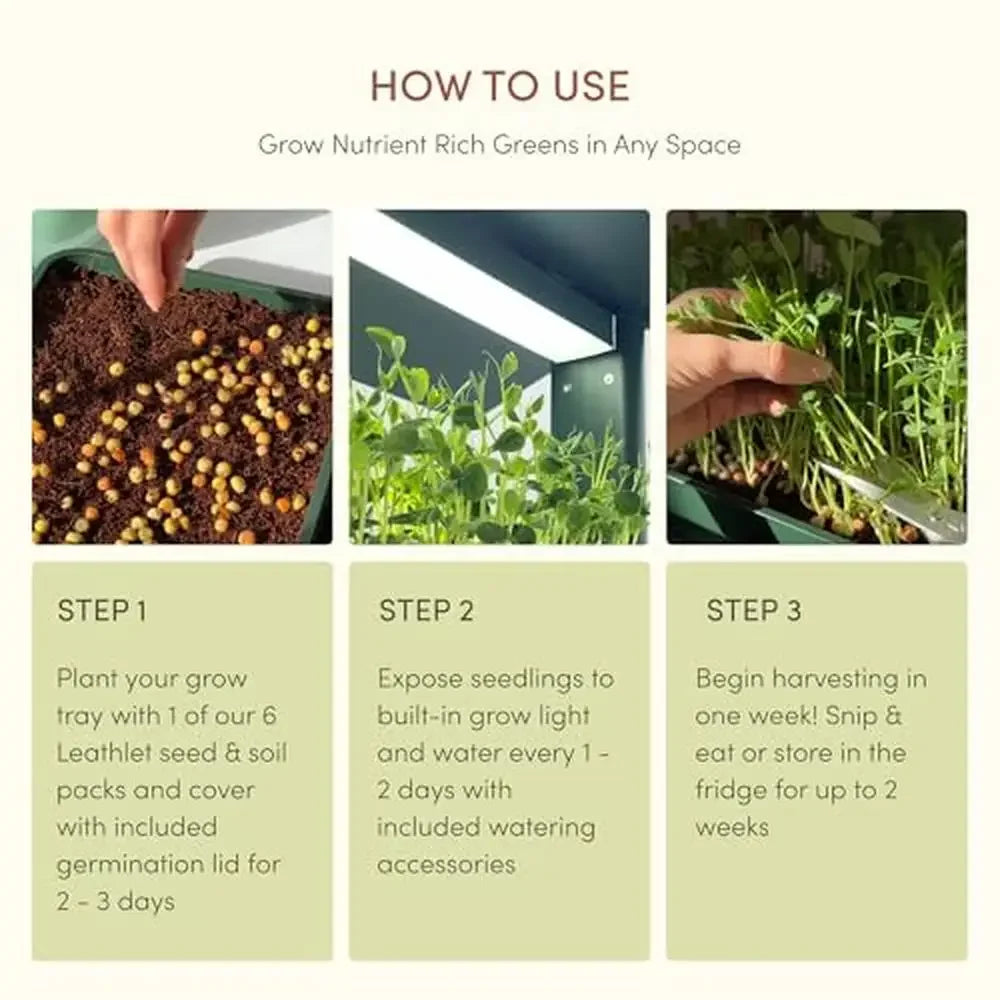 HOW TO USE

Grow Nutrient Rich Greens in Any Space

STEP 1

Plant your grow tray with 1 of our 6 Leathlet seed & soil packs and cover with included germination lid for 2 - 3 days

STEP 2

Expose seedlings to built-in grow light and water every 1 - 2 days with included watering accessories

STEP 3

Begin harvesting in one week! Snip & eat or store in the fridge for up to 2 weeks